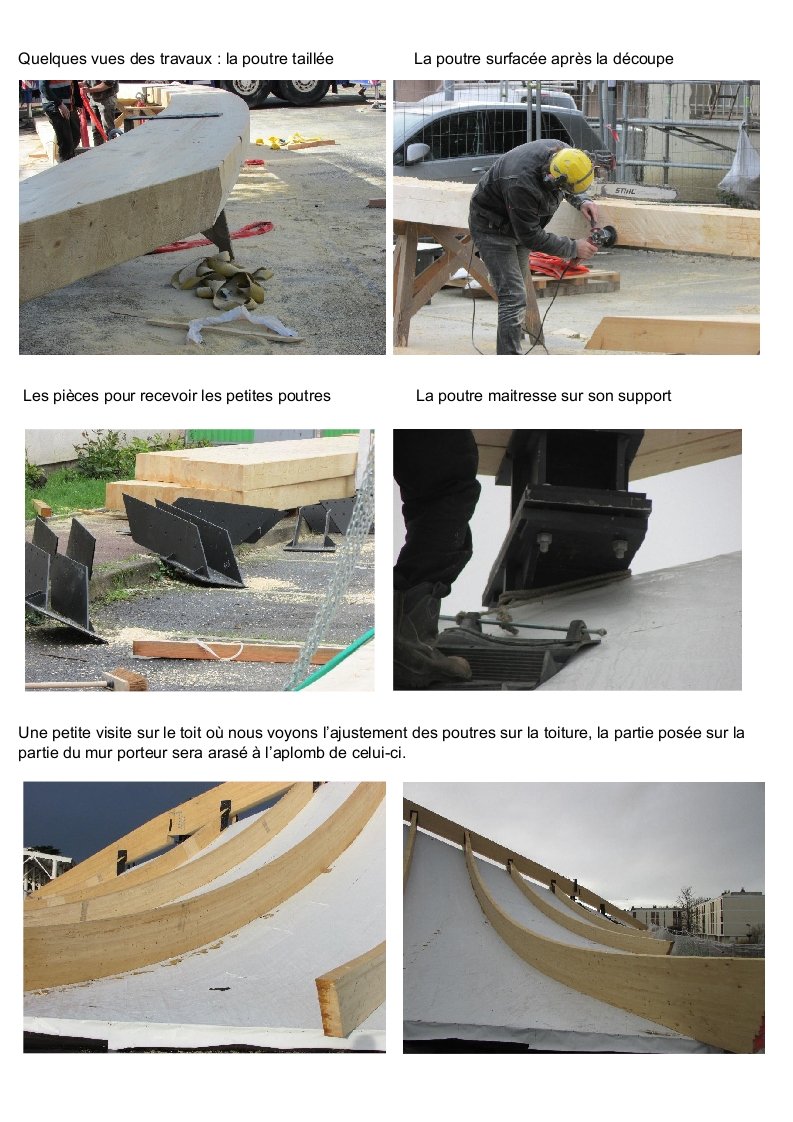 Quelques vues des travaux : la poutre taillée

La poutre surfacée après la découpe

STIHL

Les pièces pour recevoir les petites poutres

La poutre maitresse sur son support

Une petite visite sur le toit où nous voyons l'ajustement des poutres sur la toiture, la partie posée sur la partie du mur porteur sera arasé à l'aplomb de celui-ci.